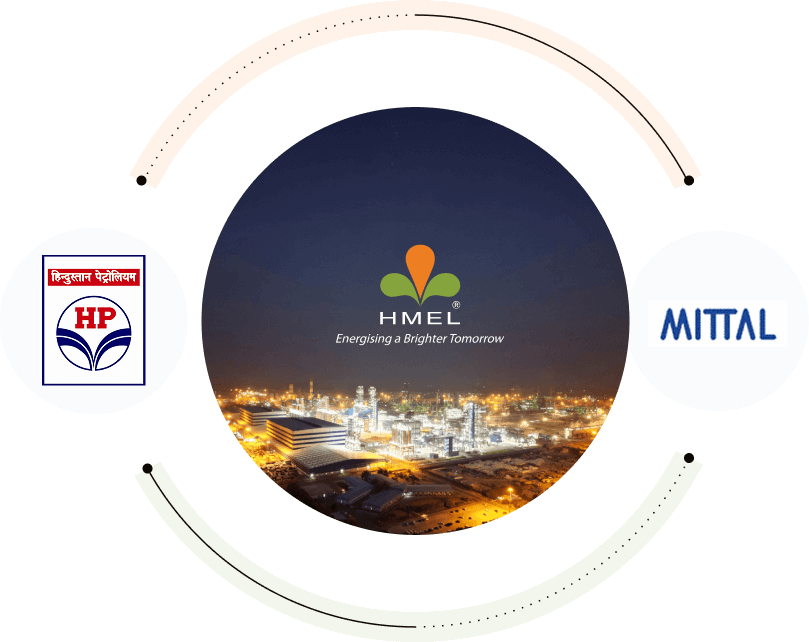 हिन्दुस्तान पेट्रोलियम
HP

HMEL®
Energising a Brighter Tomorrow

MITTAL